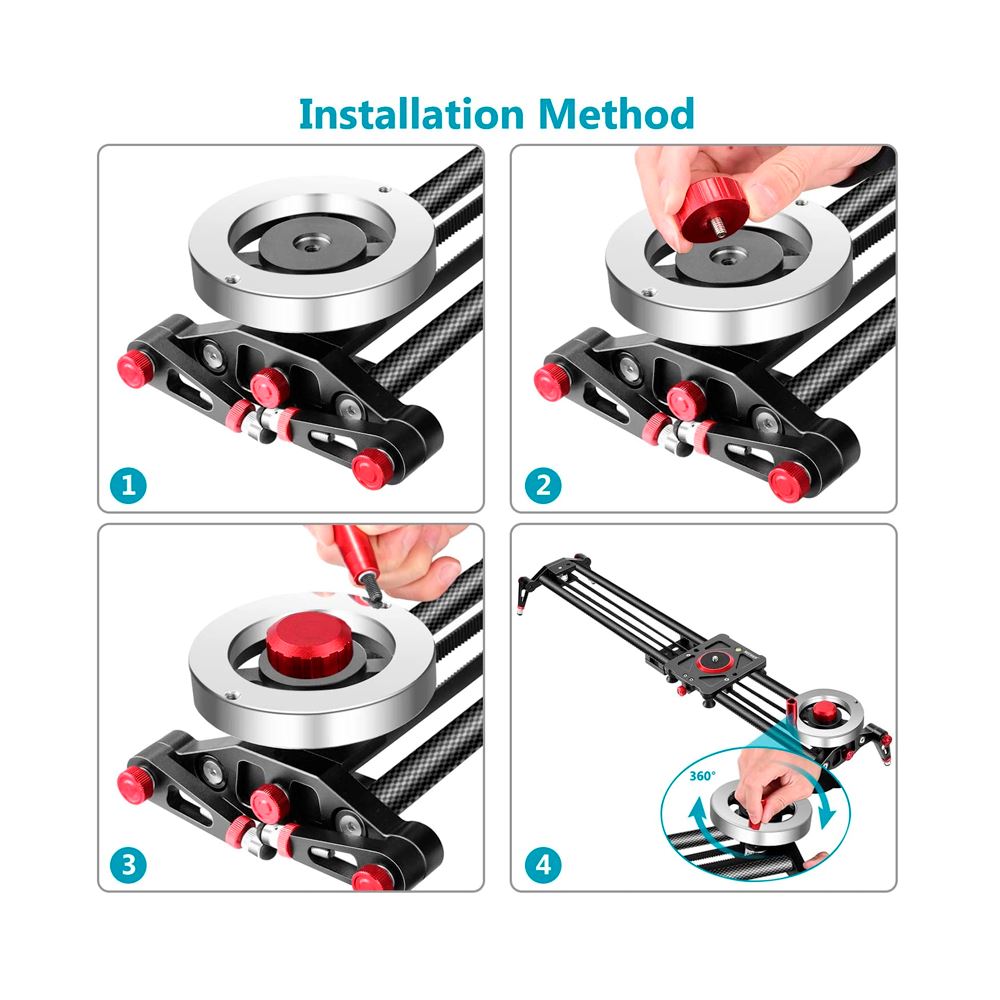 Installation Method

1

2

3

360°

4